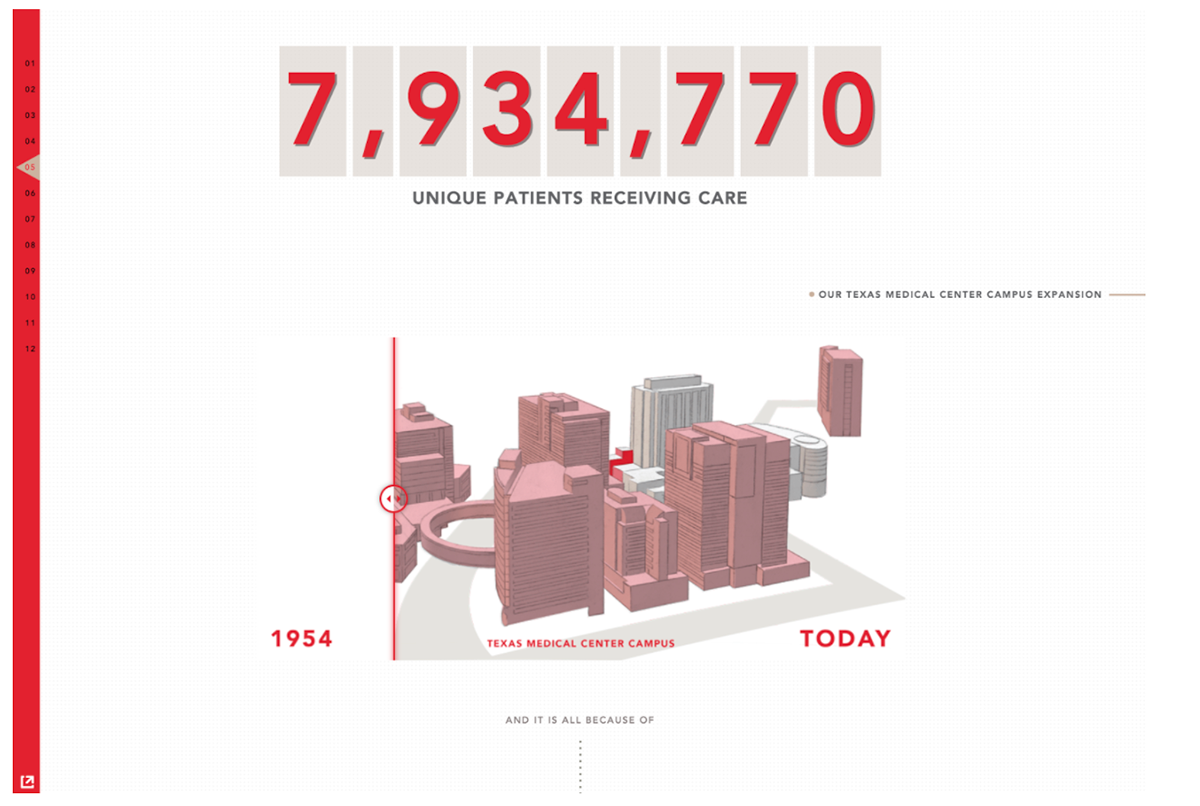 01
02
03
04
05
06
07
08
09
10
11
12

7,934,770

UNIQUE PATIENTS RECEIVING CARE

OUR TEXAS MEDICAL CENTER CAMPUS EXPANSION

1954

TEXAS MEDICAL CENTER CAMPUS

TODAY

AND IT IS ALL BECAUSE OF